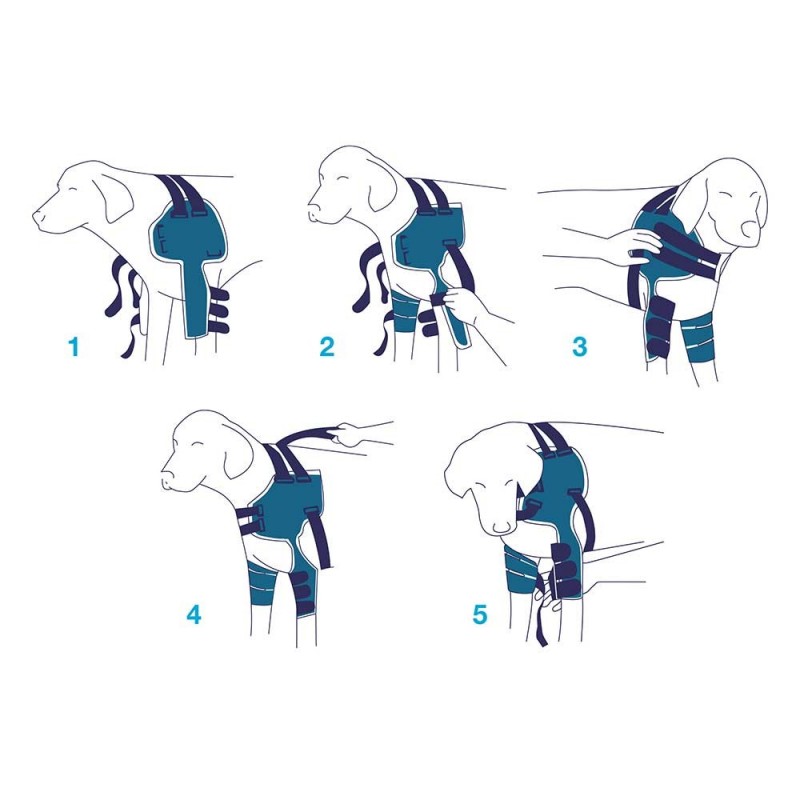 1

2

3

4

5