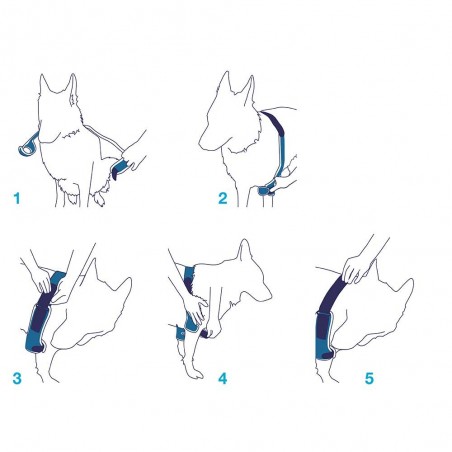 1

2

3

4

5