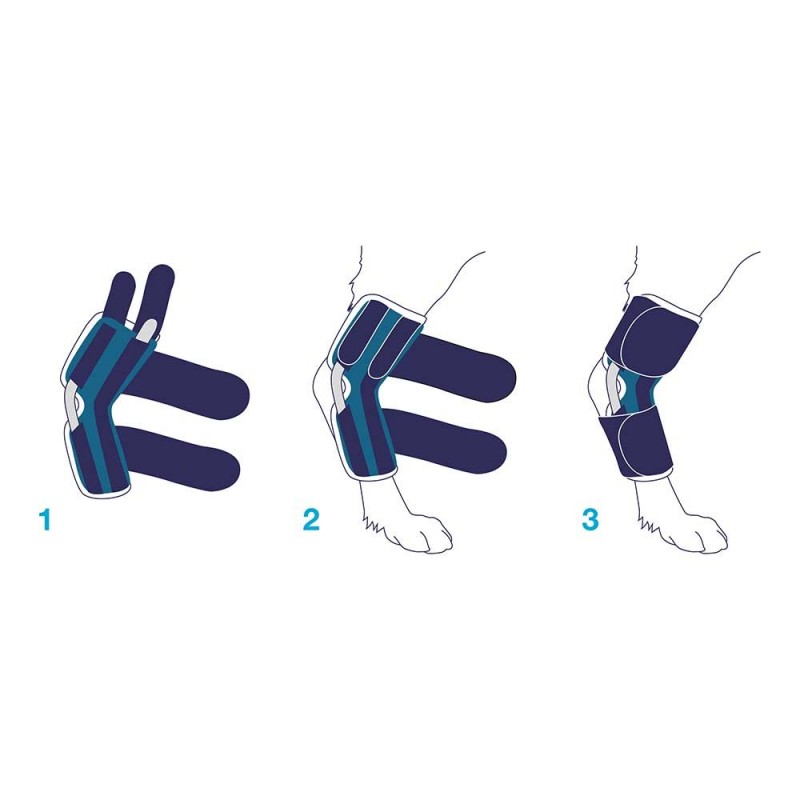 1

2

3