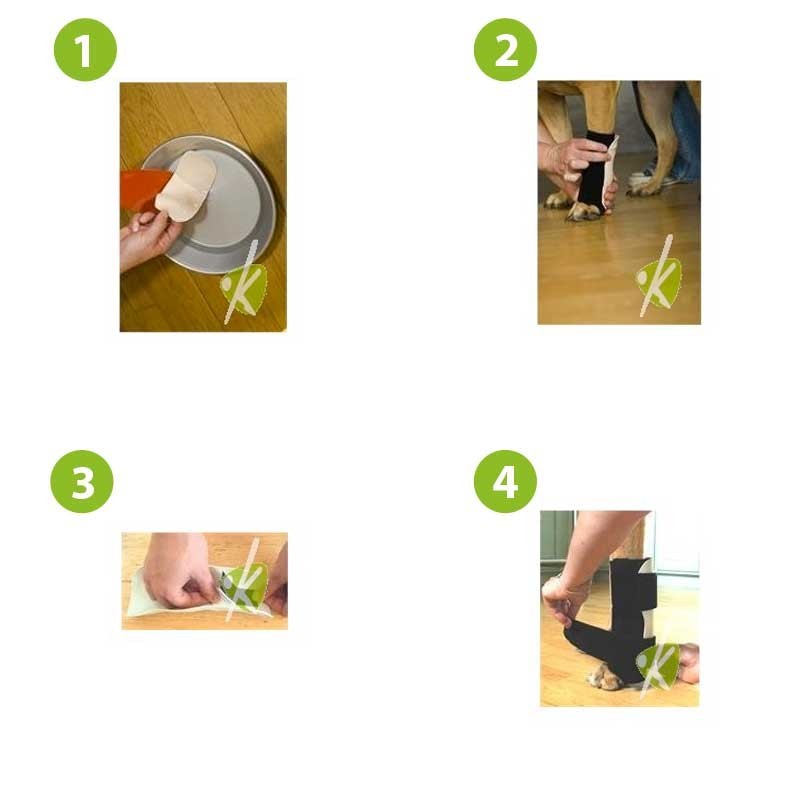 1

2

3

4