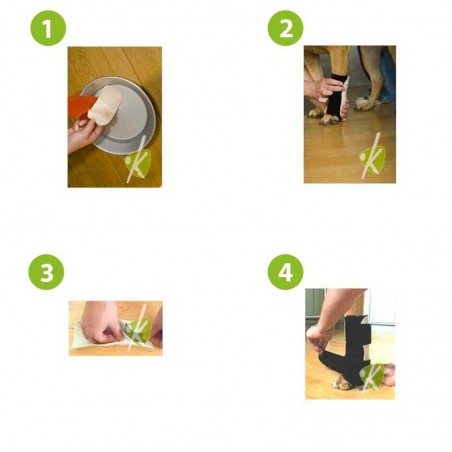 1

2

3

4